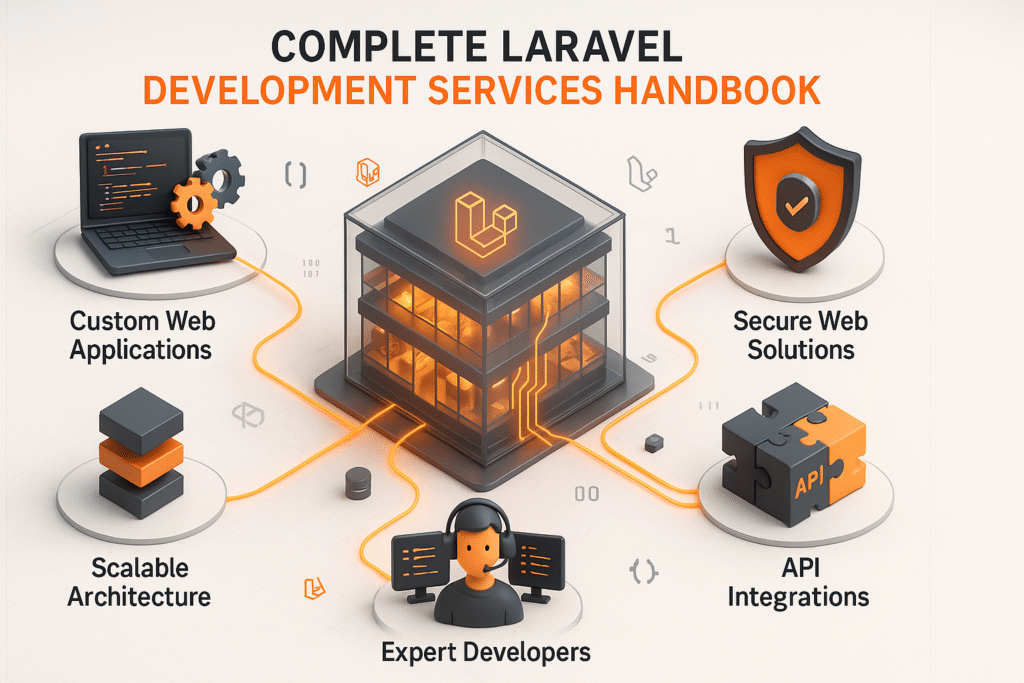 COMPLETE LARAVEL
DEVELOPMENT SERVICES HANDBOOK

Custom Web Applications

Secure Web Solutions

Scalable Architecture

API

API Integrations

Expert Developers