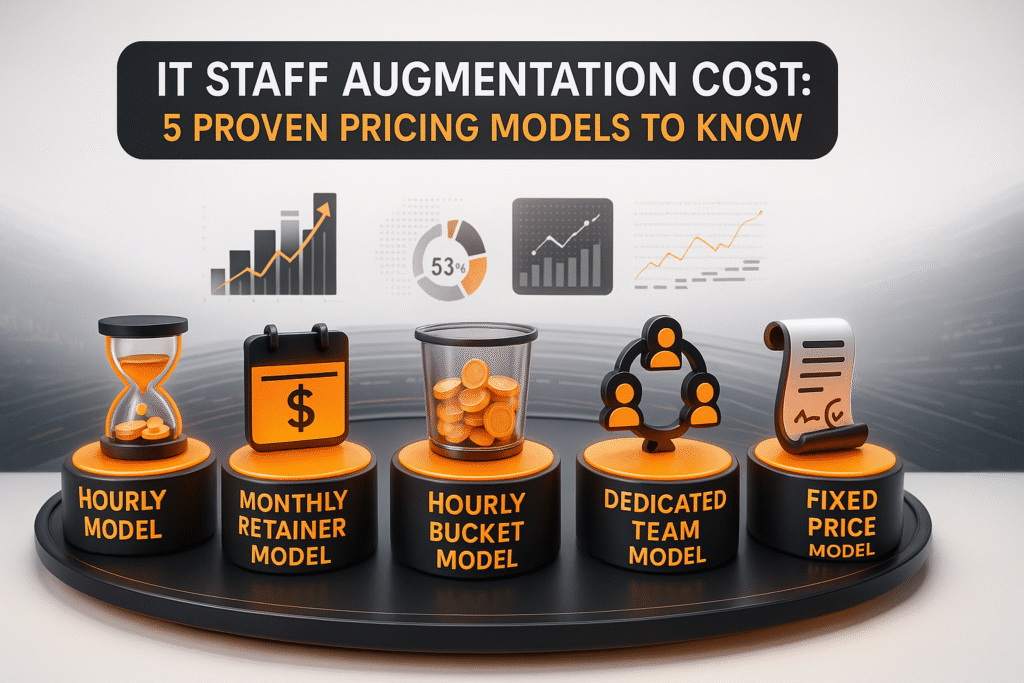 IT STAFF AUGMENTATION COST:
5 PROVEN PRICING MODELS TO KNOW

53%

$

HOURLY MODEL

MONTHLY RETAINER MODEL

HOURLY BUCKET MODEL

DEDICATED TEAM MODEL

FIXED PRICE MODEL