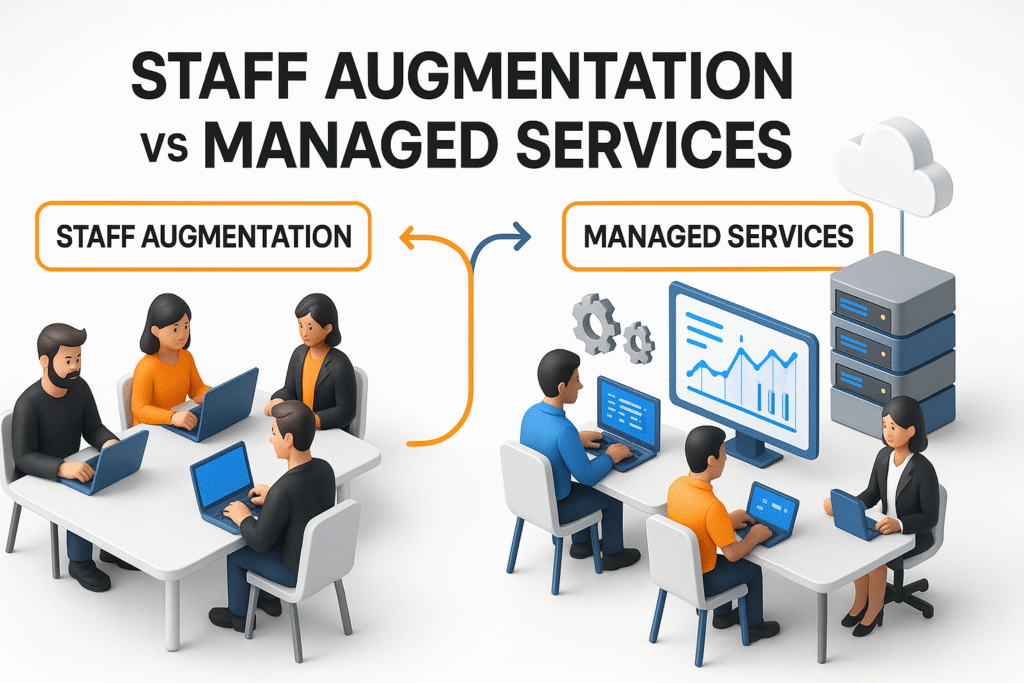 STAFF AUGMENTATION
vs MANAGED SERVICES

STAFF AUGMENTATION

MANAGED SERVICES