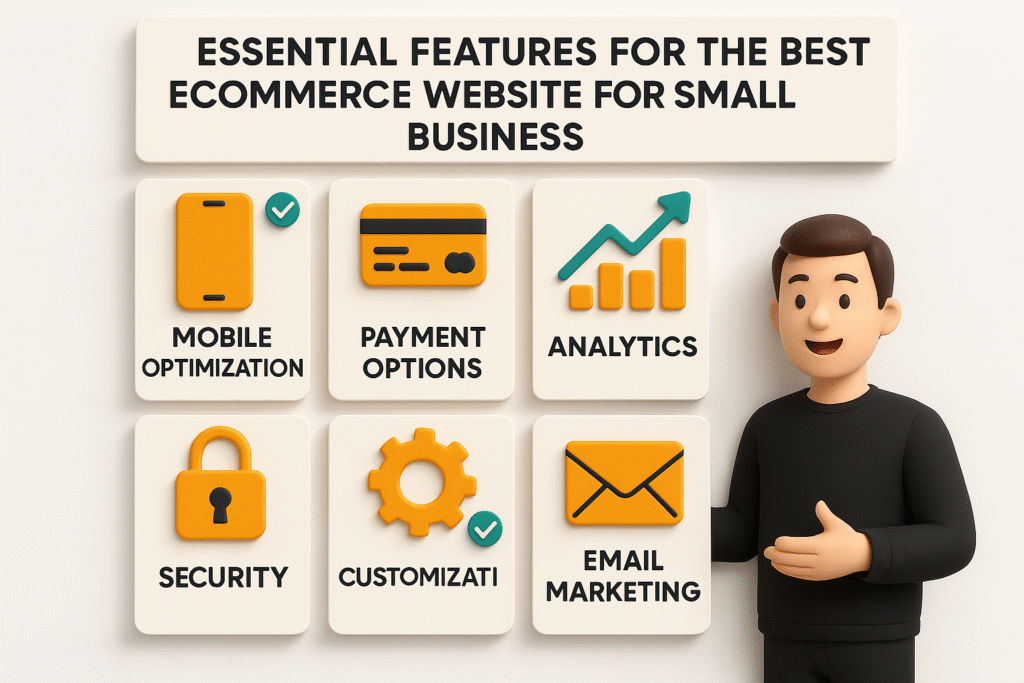 ESSENTIAL FEATURES FOR THE BEST ECOMMERCE WEBSITE FOR SMALL BUSINESS

MOBILE OPTIMIZATION

PAYMENT OPTIONS

ANALYTICS

SECURITY

CUSTOMIZATI

EMAIL MARKETING